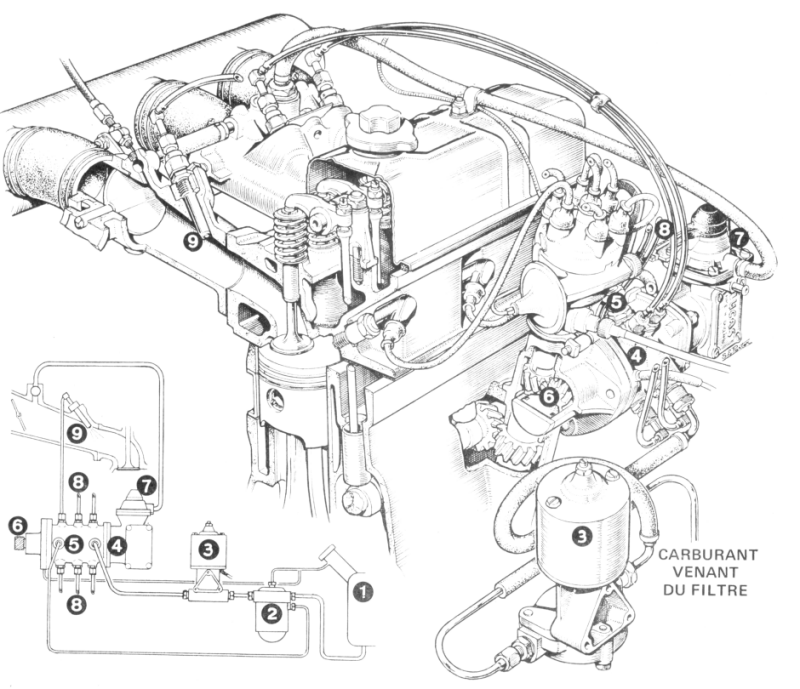 9
8
7
5
4
6
3
CARBURANT VENANT DU FILTRE
9
8
7
6
5
4
3
8
2
1