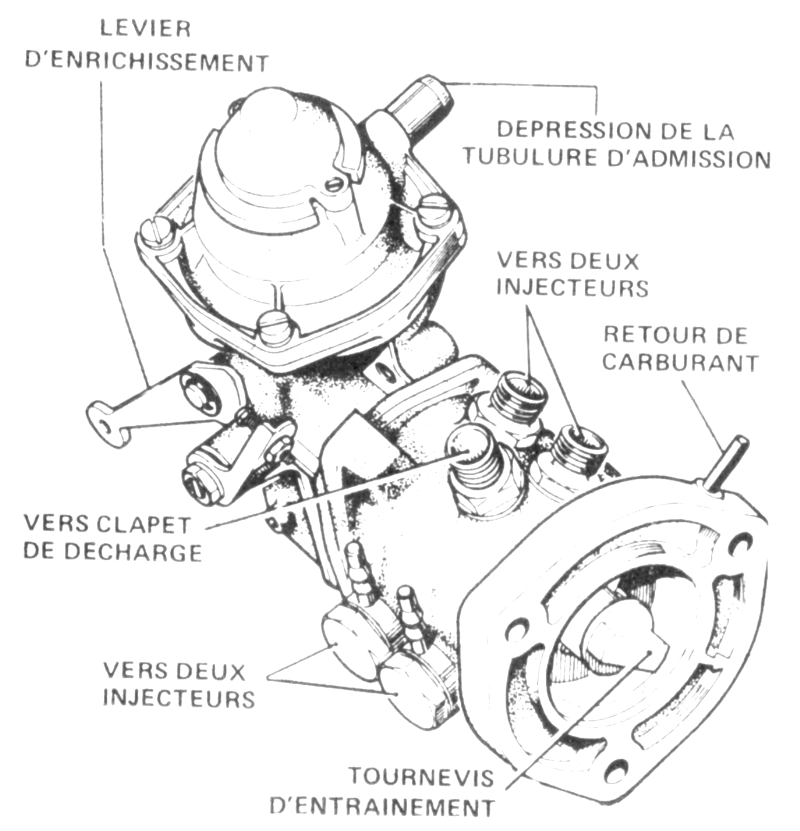 LEVIER D'ENRICHISSEMENT

DEPRESSION DE LA TUBULURE D'ADMISSION

VERS DEUX INJECTEURS

RETOUR DE CARBURANT

VERS CLAPET DE DECHARGE

VERS DEUX INJECTEURS

TOURNEVIS D'ENTRAINEMENT